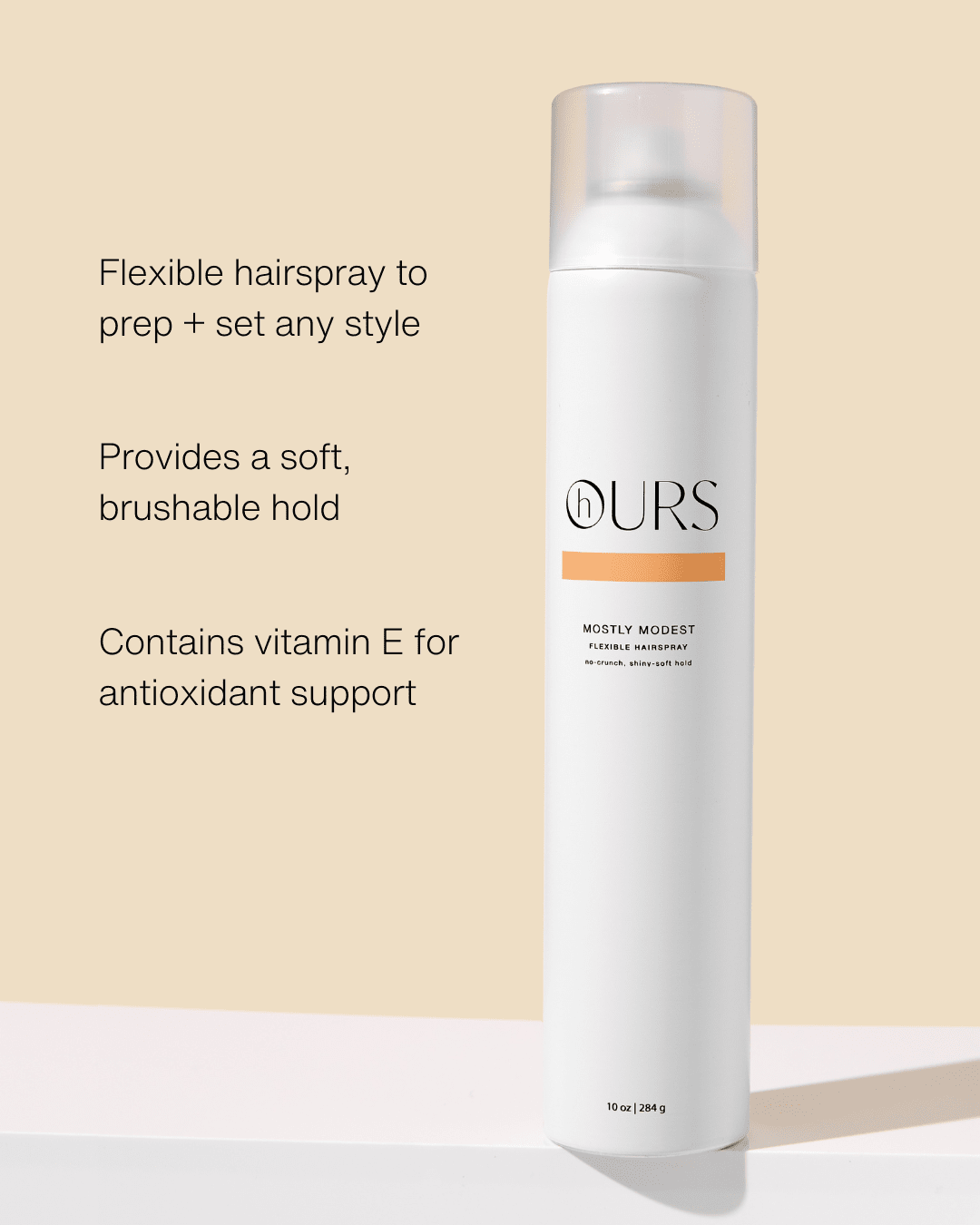 Flexible hairspray to prep + set any style

Provides a soft, brushable hold

Contains vitamin E for antioxidant support

hOURS

MOSTLY MODEST
FLEXIBLE HAIRSPRAY
no-crunch, shiny-soft hold

10 oz | 284 g