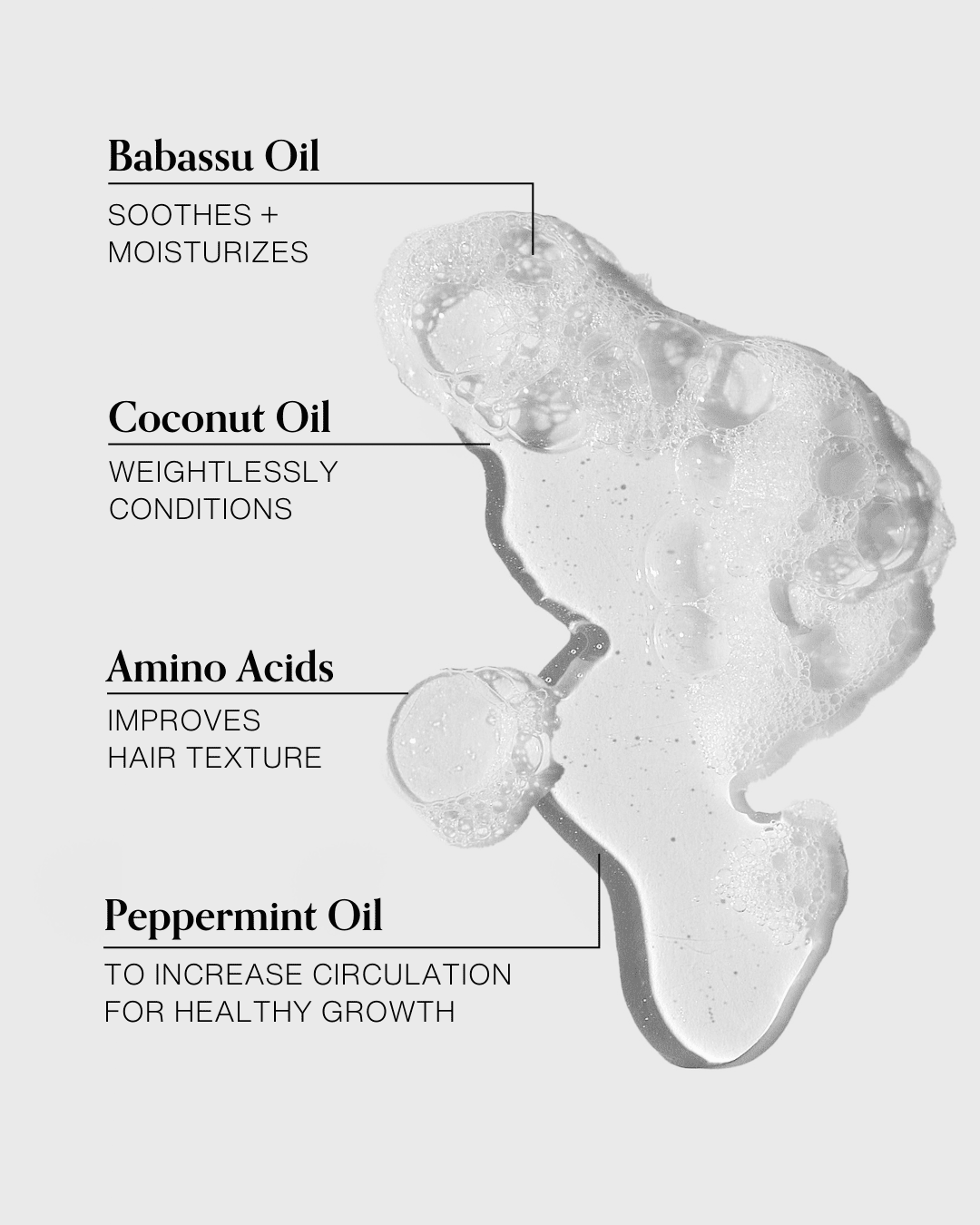 Babassu Oil

SOOTHES + MOISTURIZES

Coconut Oil

WEIGHTLESSLY CONDITIONS

Amino Acids

IMPROVES HAIR TEXTURE

Peppermint Oil

TO INCREASE CIRCULATION FOR HEALTHY GROWTH