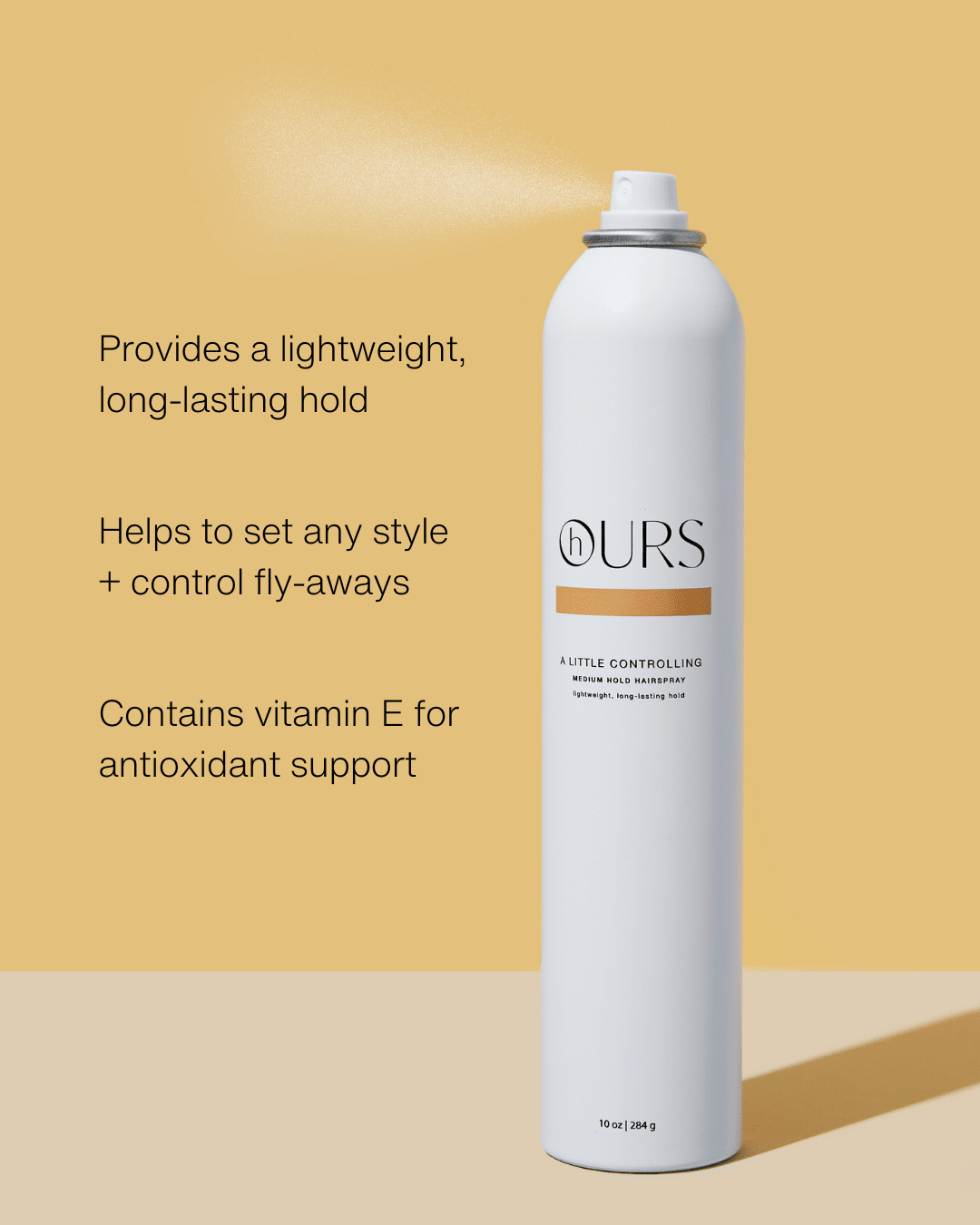 Provides a lightweight, long-lasting hold

Helps to set any style + control fly-aways

Contains vitamin E for antioxidant support

hOURS

A LITTLE CONTROLLING
MEDIUM HOLD HAIRSPRAY
lightweight, long-lasting hold

10 oz | 284 g